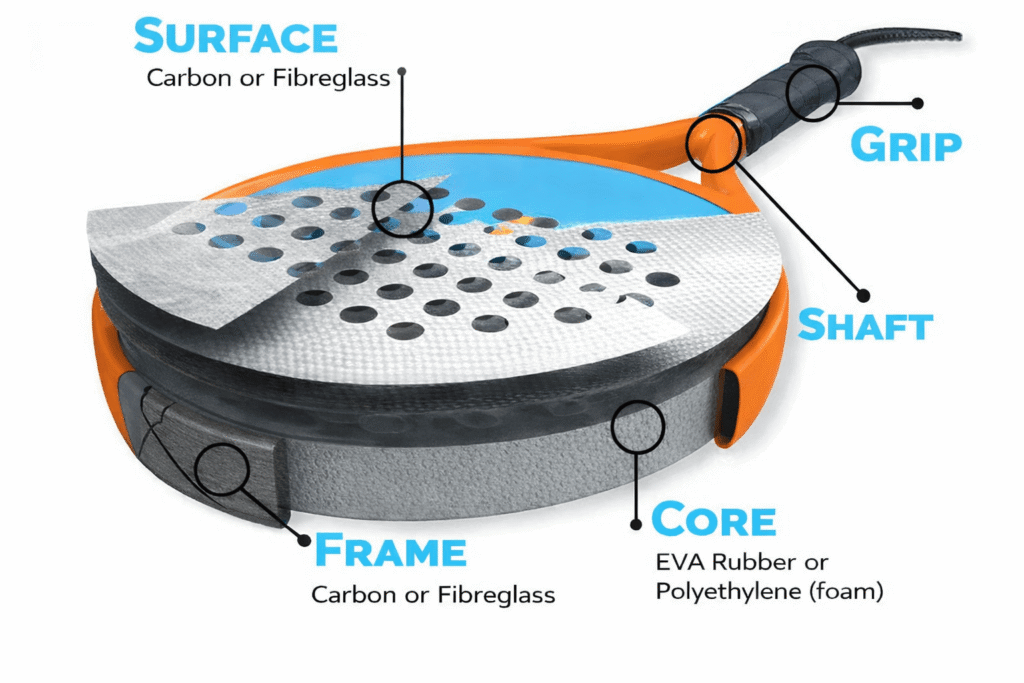 SURFACE
Carbon or Fibreglass

GRIP

SHAFT

CORE
EVA Rubber or Polyethylene (foam)

FRAME
Carbon or Fibreglass